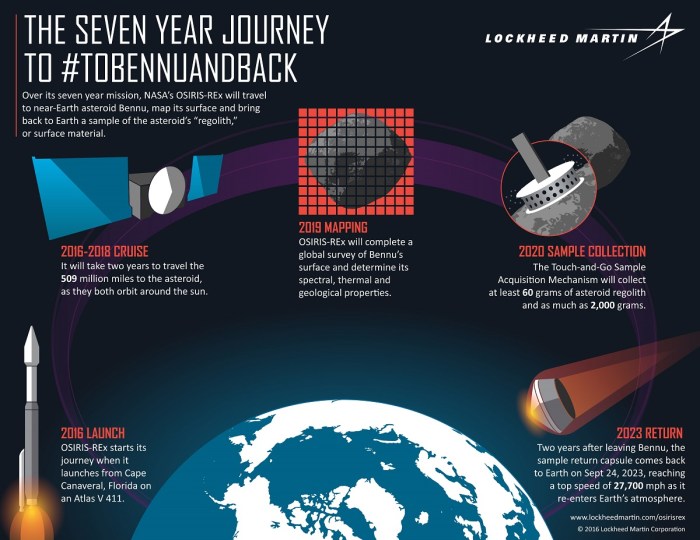 THE SEVEN YEAR JOURNEY TO #TOBENNUANDBACK

LOCKHEED MARTIN

Over its seven year mission, NASA's OSIRIS-REx will travel to near-Earth asteroid Bennu, map its surface and bring back to Earth a sample of the asteroid's "regolith," or surface material.

2016-2018 CRUISE
It will take two years to travel the 509 million miles to the asteroid, as they both orbit around the sun.

2019 MAPPING
OSIRIS-REx will complete a global survey of Bennu's surface and determine its spectral, thermal and geological properties.

2020 SAMPLE COLLECTION
The Touch-and-Go Sample Acquisition Mechanism will collect at least 60 grams of asteroid regolith and as much as 2,000 grams.

2016 LAUNCH
OSIRIS-REx starts its journey when it launches from Cape Canaveral, Florida on an Atlas V 411.

2023 RETURN
Two years after leaving Bennu, the sample return capsule comes back to Earth on Sept 24, 2023, reaching a top speed of 27,700 mph as it re-enters Earth's atmosphere.

www.lockheedmartin.com/osirisrex
© 2016 Lockheed Martin Corporation